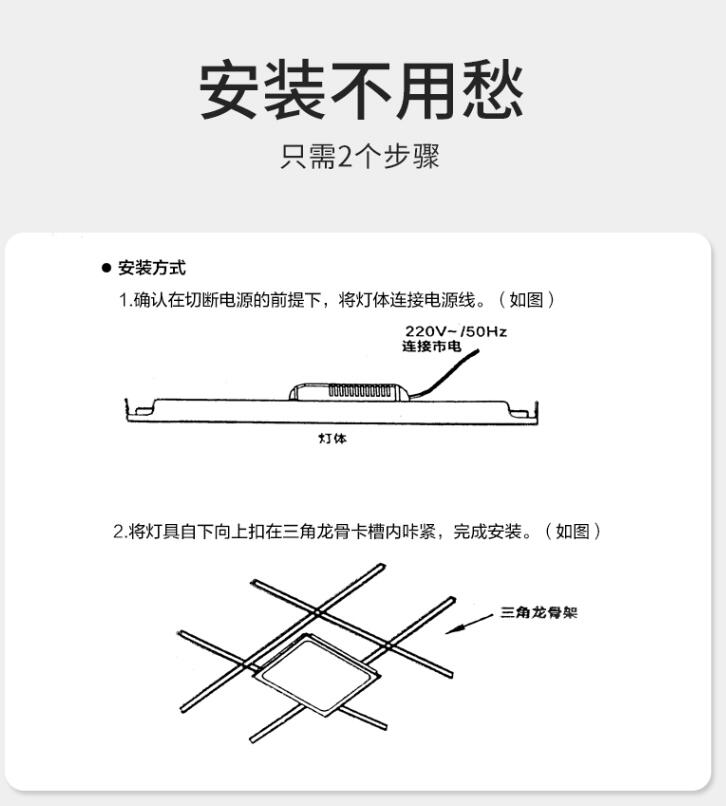 安装不用愁

只需2个步骤

● 安装方式

1.确认在切断电源的前提下，将灯体连接电源线。（如图）

220V~/50Hz
连接市电

灯体

2.将灯具自下向上扣在三角龙骨卡槽内咔紧，完成安装。（如图）

三角龙骨架